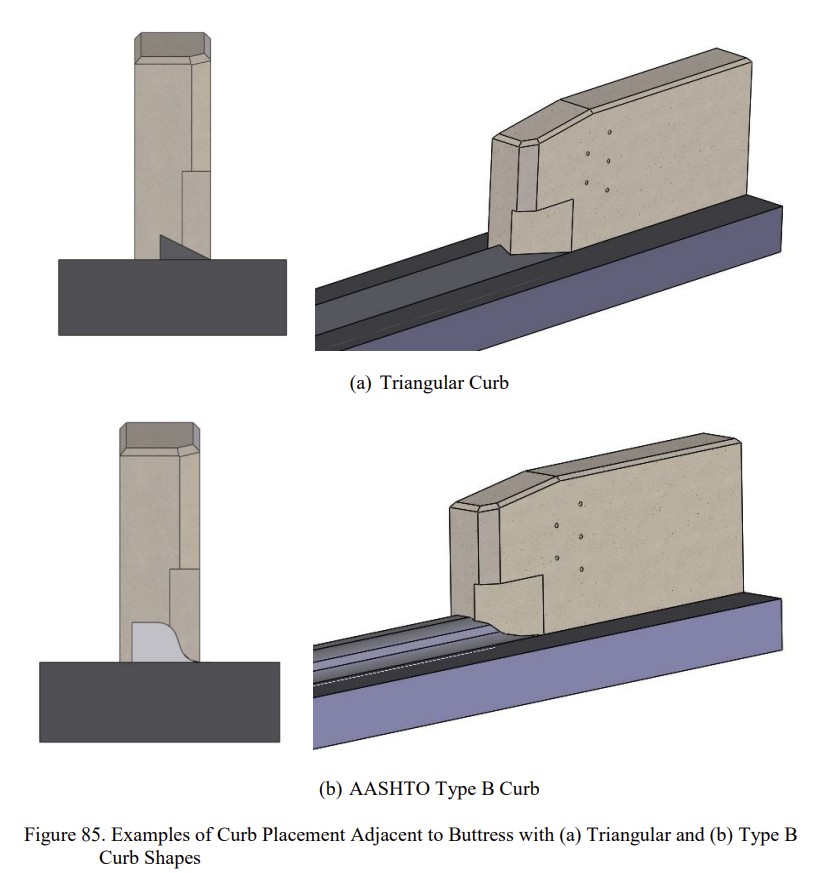 (a) Triangular Curb

(b) AASHTO Type B Curb

Figure 85. Examples of Curb Placement Adjacent to Buttress with (a) Triangular and (b) Type B Curb Shapes